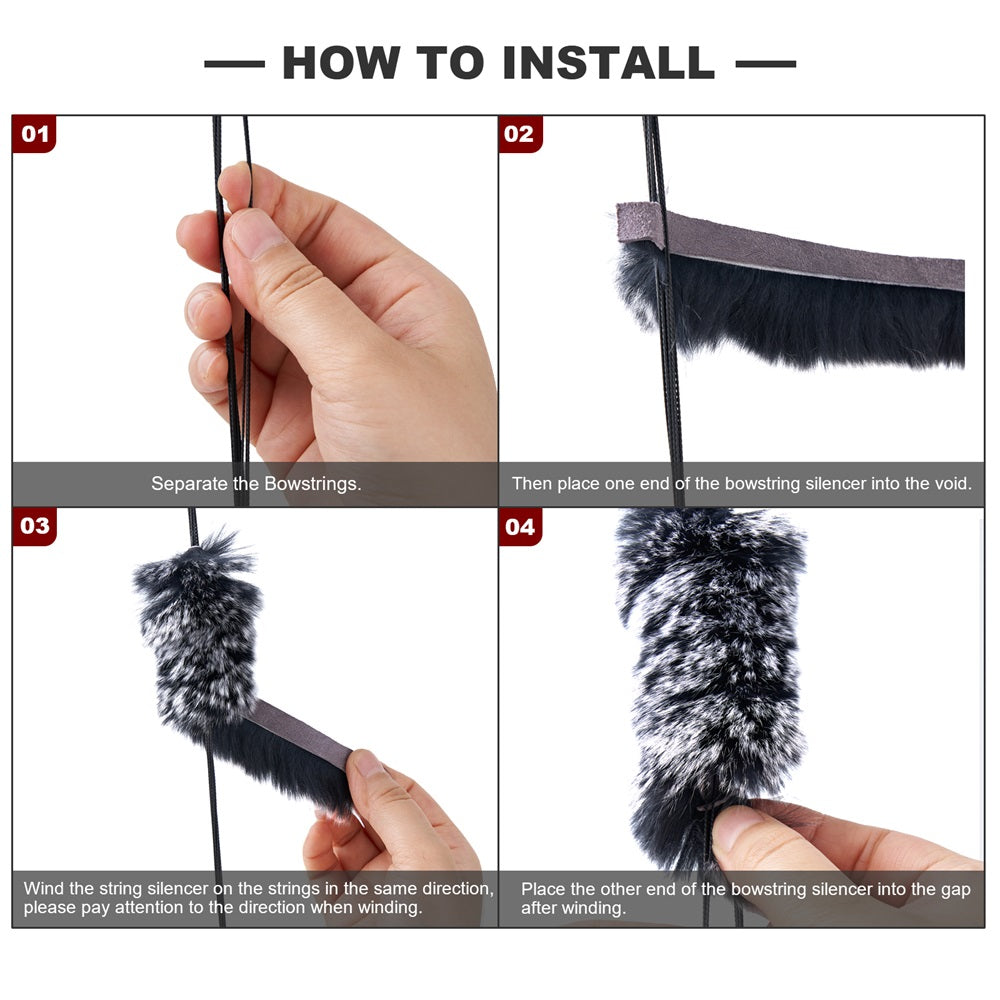 — HOW TO INSTALL —

01

Separate the Bowstrings.

02

Then place one end of the bowstring silencer into the void.

03

Wind the string silencer on the strings in the same direction, please pay attention to the direction when winding.

04

Place the other end of the bowstring silencer into the gap after winding.