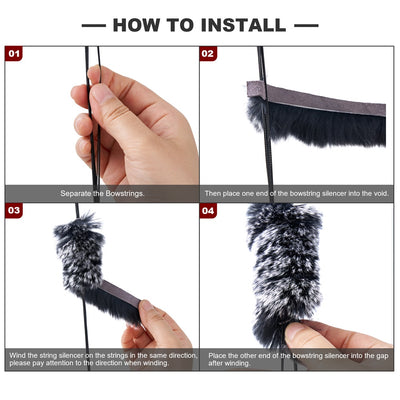 — HOW TO INSTALL —

01

Separate the Bowstrings.

02

Then place one end of the bowstring silencer into the void.

03

Wind the string silencer on the strings in the same direction, please pay attention to the direction when winding.

04

Place the other end of the bowstring silencer into the gap after winding.