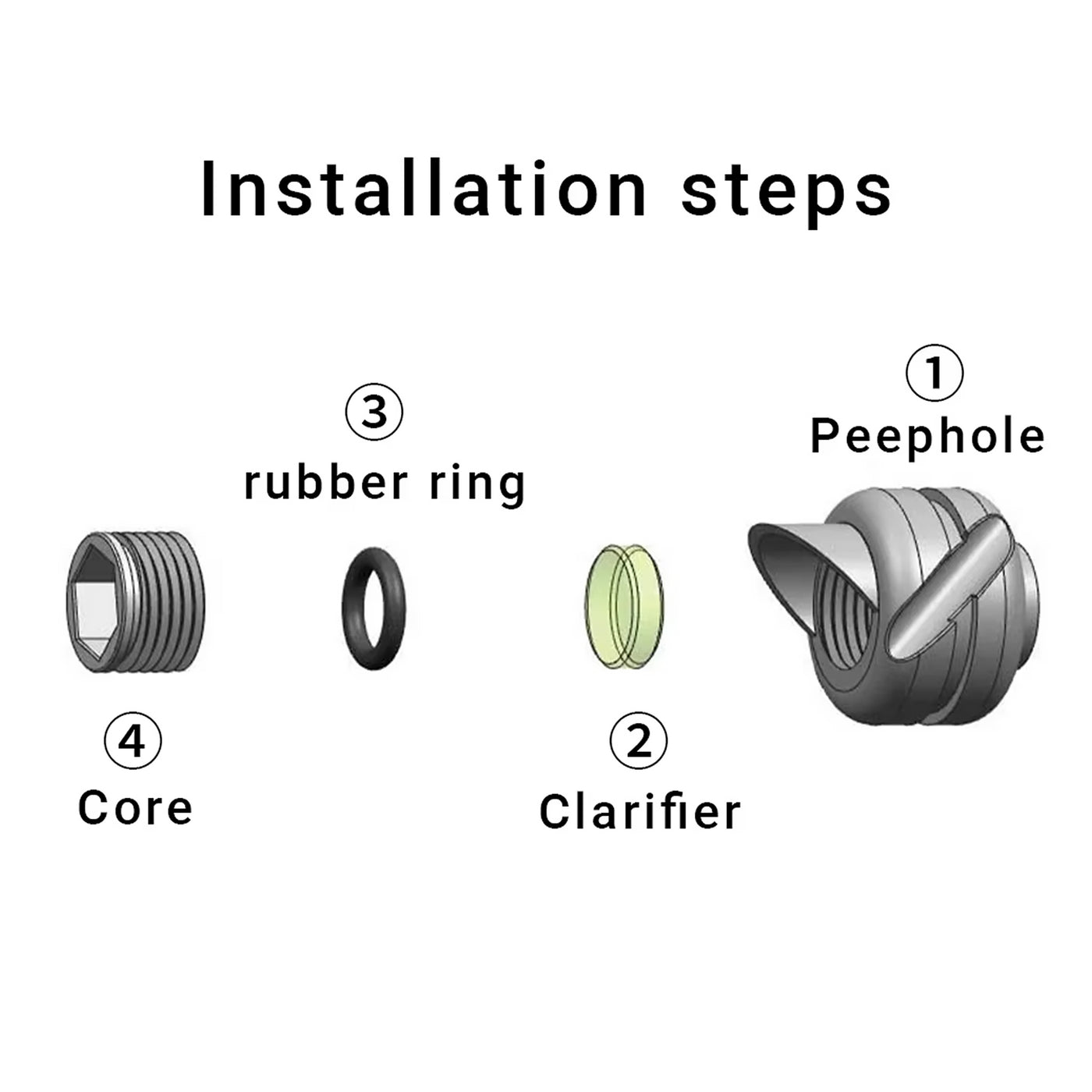 Installation steps

③
rubber ring

①
Peephole

④
Core

②
Clarifier