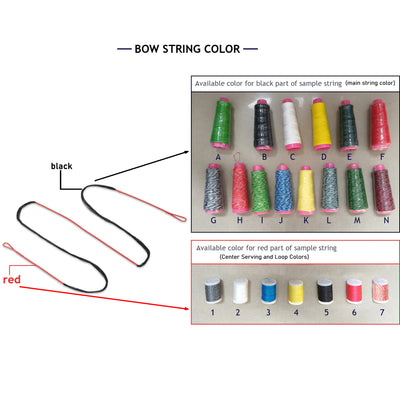 BOW STRING COLOR

black

red

Available color for black part of sample string (main string color)

A B C D E F

G H I J K L M N

Available color for red part of sample string
(Center Serving and Loop Colors)

1 2 3 4 5 6 7